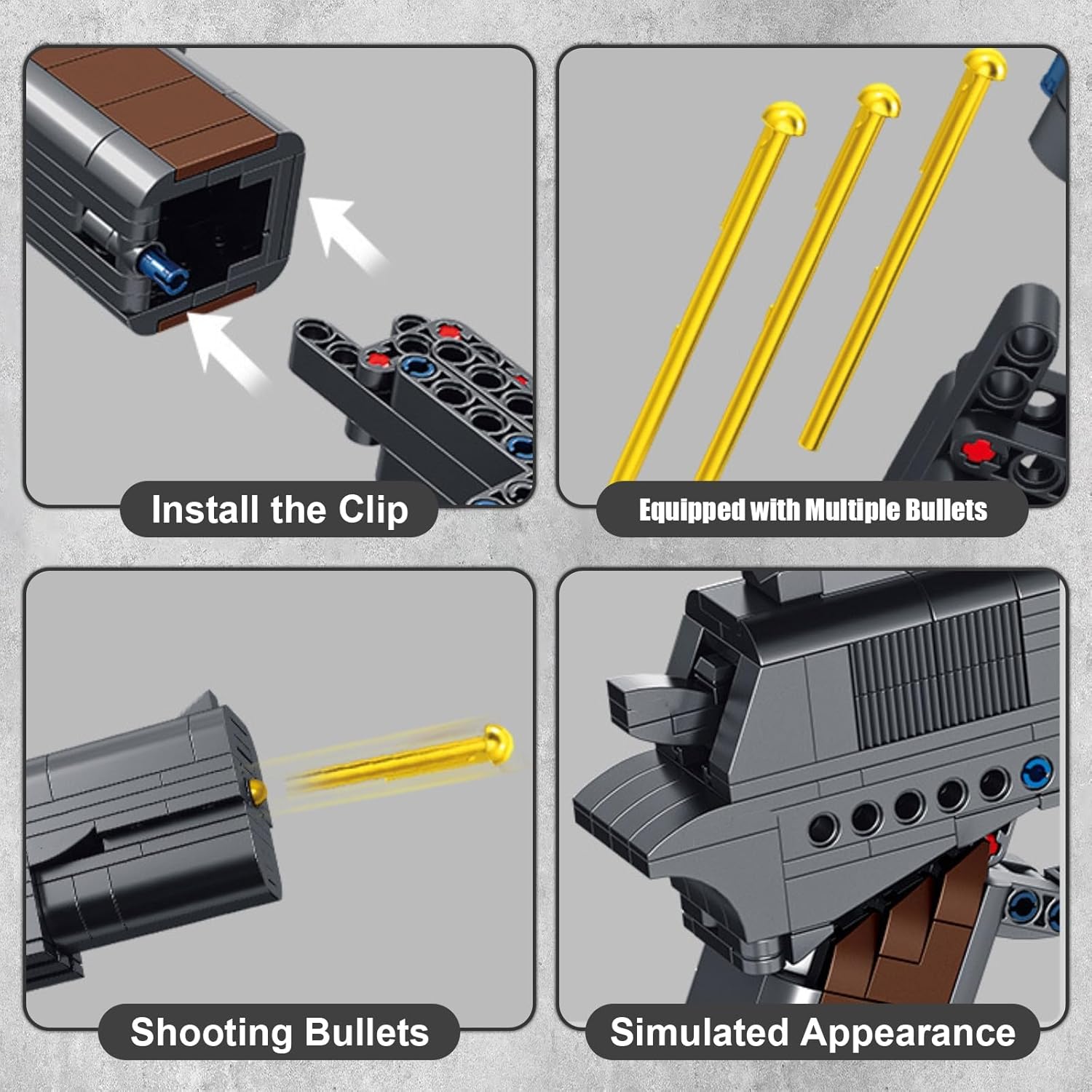 Install the Clip

Equipped with Multiple Bullets

Shooting Bullets

Simulated Appearance